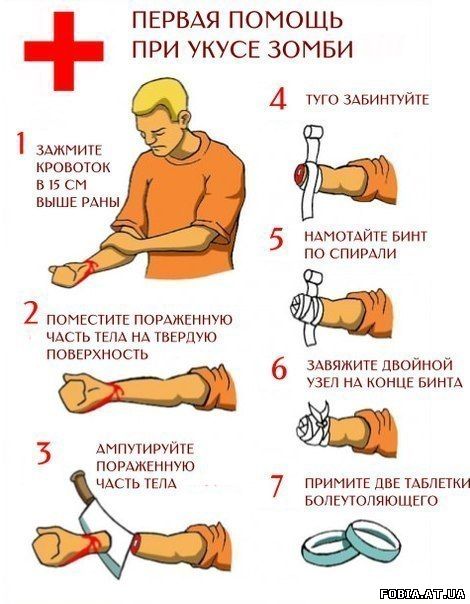 ПЕРВАЯ ПОМОЩЬ ПРИ УКУСЕ ЗОМБИ

1 ЗАЖМИТЕ КРОВОТОК В 15 СМ ВЫШЕ РАНЫ

2 ПОМЕСТИТЕ ПОРАЖЕННУЮ ЧАСТЬ ТЕЛА НА ТВЕРДУЮ ПОВЕРХНОСТЬ

3 АМПУТИРУЙТЕ ПОРАЖЕННУЮ ЧАСТЬ ТЕЛА

4 ТУГО ЗАБИНТУЙТЕ

5 НАМОТАЙТЕ БИНТ ПО СПИРАЛИ

6 ЗАВЯЖИТЕ ДВОЙНОЙ УЗЕЛ НА КОНЦЕ БИНТА

7 ПРИМИТЕ ДВЕ ТАБЛЕТКИ БОЛЕУТОЛЯЮЩЕГО

FOBIA.AT.UA